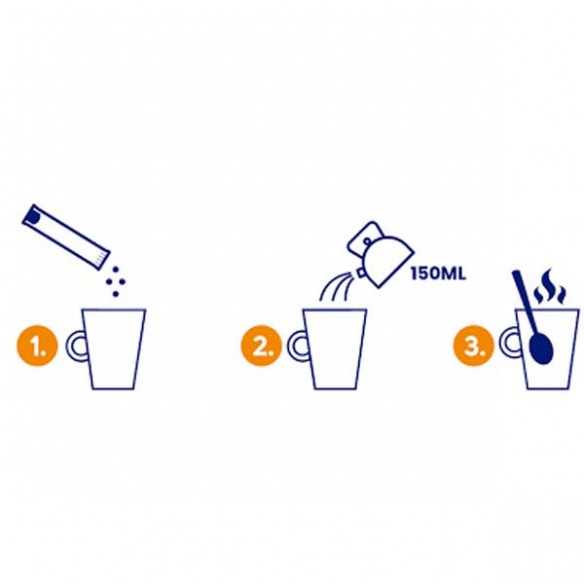 1.

150ML

2.

3.